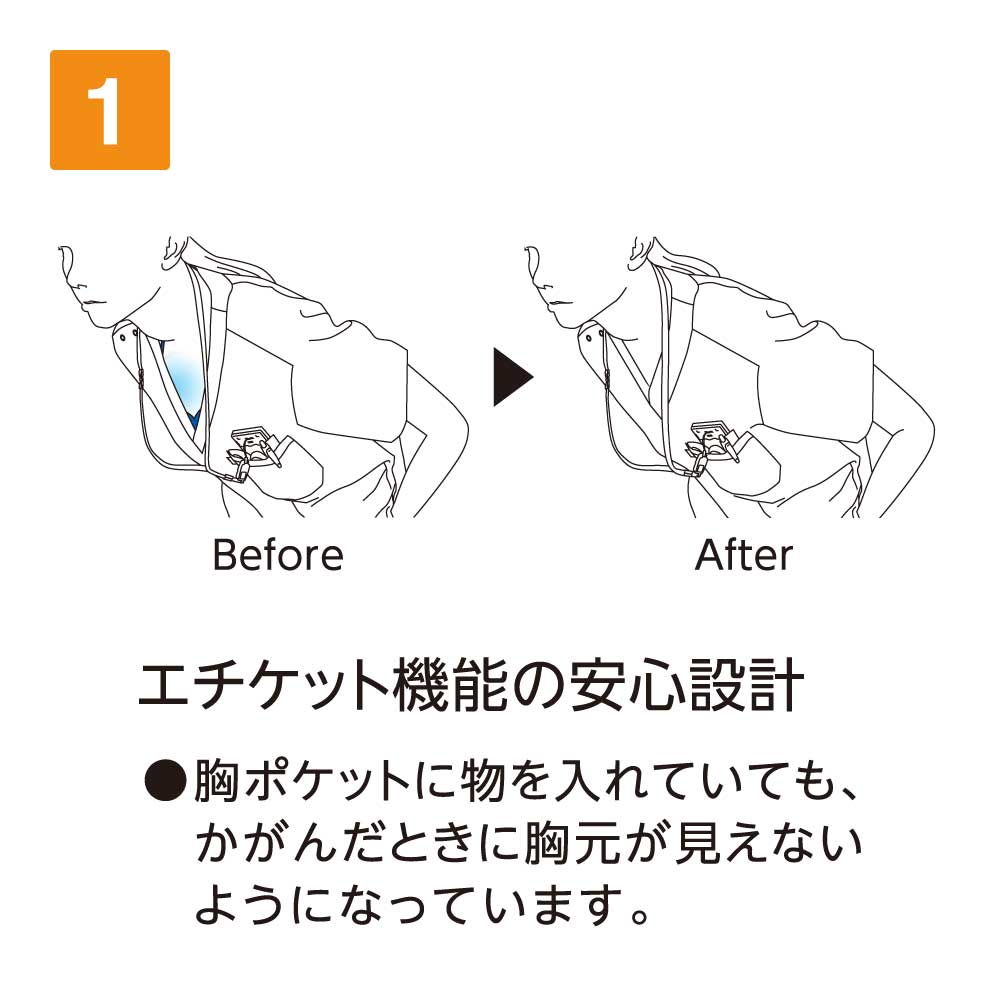 1

Before

After

エチケット機能の安心設計

●胸ポケットに物を入れていても、かがんだときに胸元が見えないようになっています。